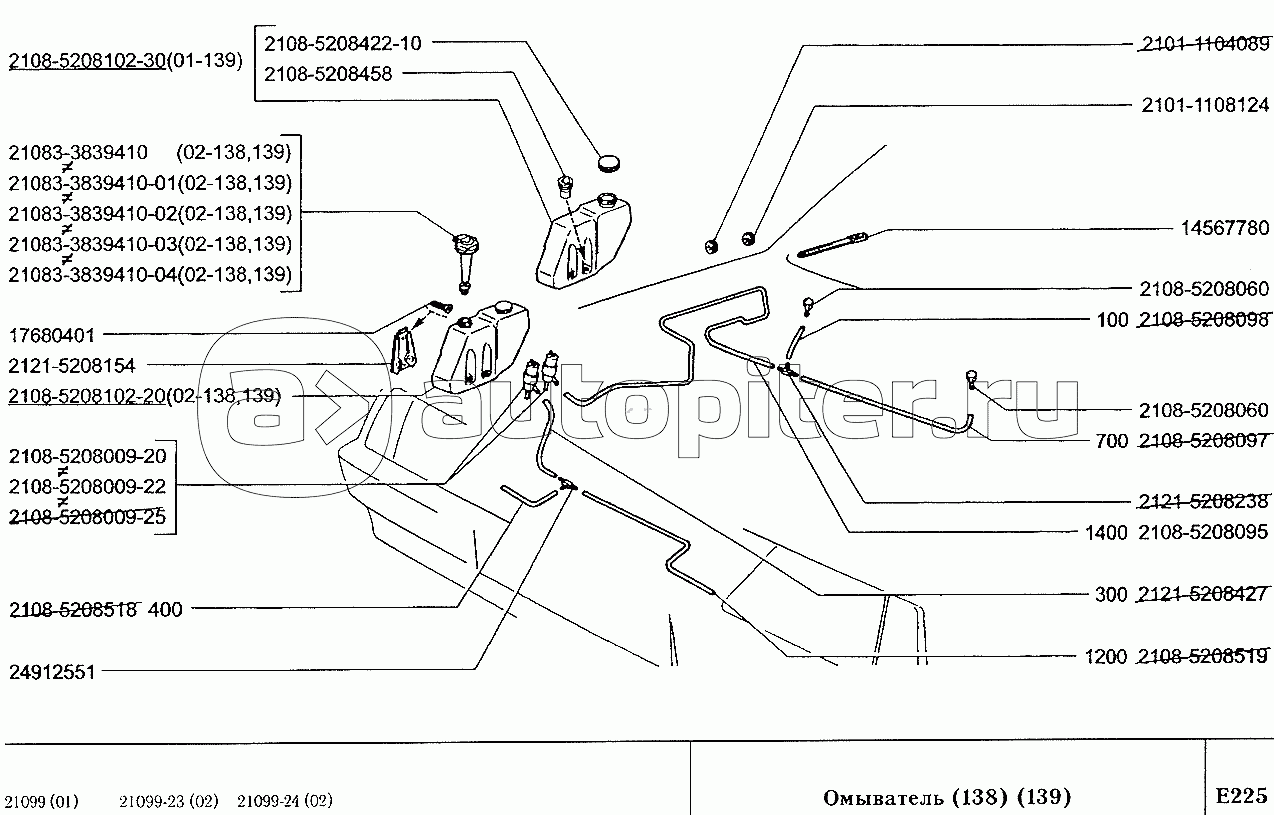 2108-5208102-30(01-139)

2108-5208422-10
2108-5208458

21083-3839410 (02-138,139)
21083-3839410-01(02-138,139)
21083-3839410-02(02-138,139)
21083-3839410-03(02-138,139)
21083-3839410-04(02-138,139)

17680401
2121-5208154
2108-5208102-20(02-138,139)

2108-5208009-20
2108-5208009-22
2108-5208009-25

2108-5208518 400

24912551

2101-1104089
2101-1108124
14567780
2108-5208060
100 2108-5208098
2108-5208060
700 2108-5208097
2121-5208238
1400 2108-5208095
300 2121-5208427
1200 2108-5208519

autopiter.ru

21099 (01) 21099-23 (02) 21099-24 (02)

Омыватель (138) (139)

E225